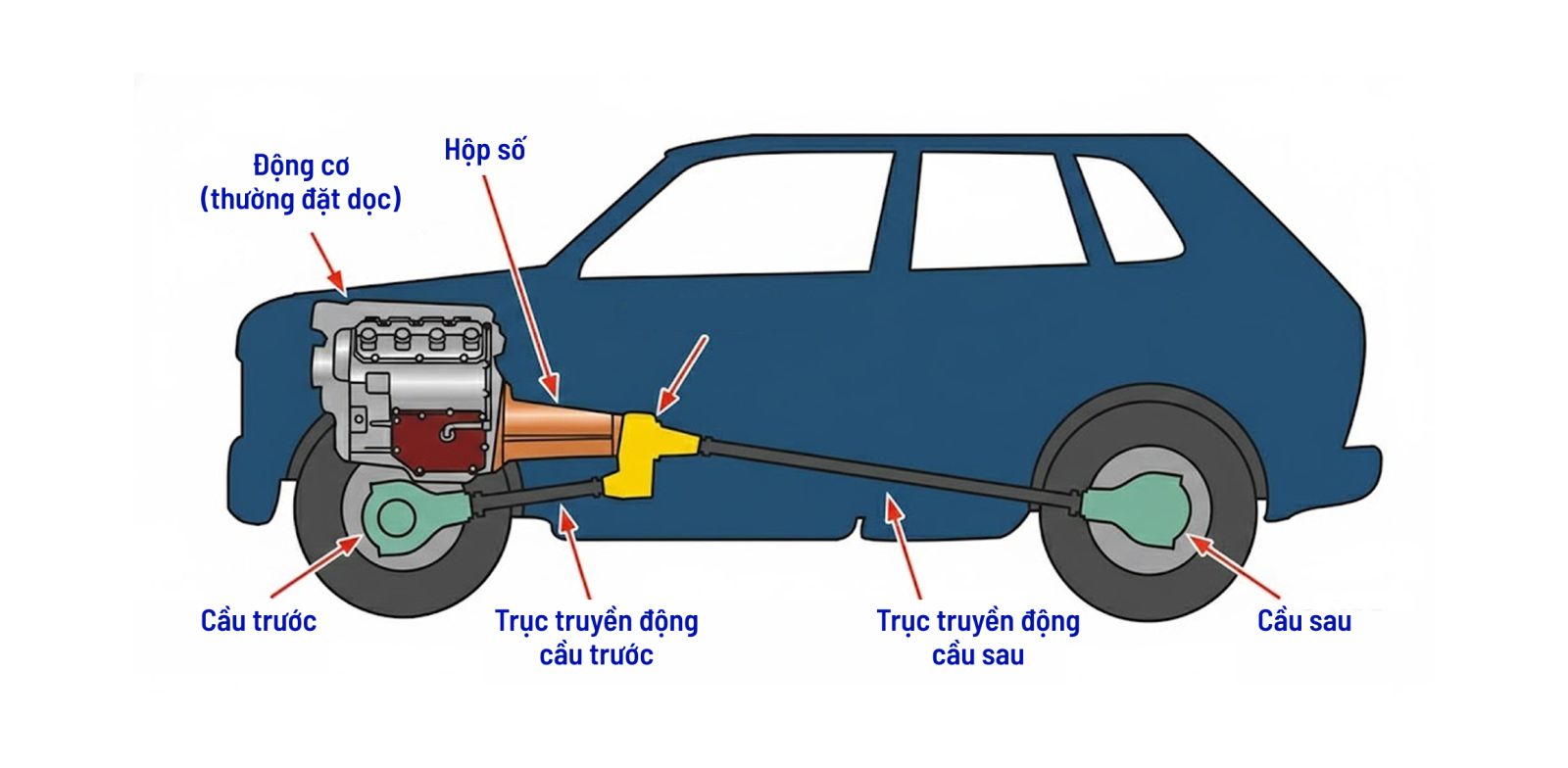 Động cơ
(thường đặt dọc)

Hộp số

Cầu trước

Trục truyền động
cầu trước

Trục truyền động
cầu sau

Cầu sau